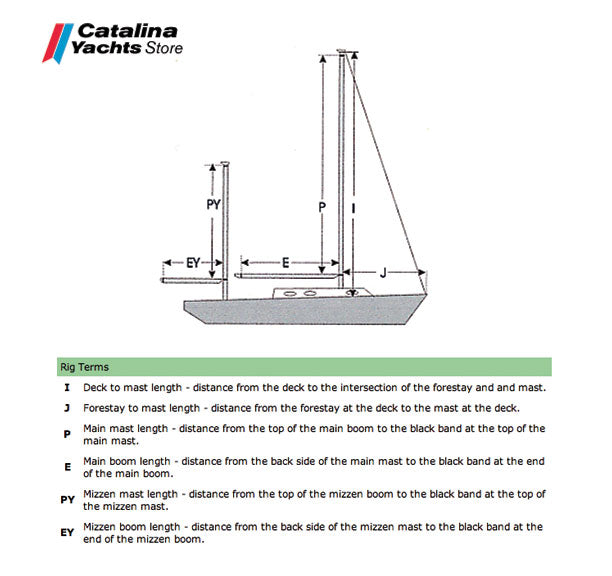 Catalina Yachts Store

PY
P
I
EY
E
J

Rig Terms

| | |
|---|---|
| I | Deck to mast length - distance from the deck to the intersection of the forestay and and mast. |
| J | Forestay to mast length - distance from the forestay at the deck to the mast at the deck. |
| P | Main mast length - distance from the top of the main boom to the black band at the top of the main mast. |
| E | Main boom length - distance from the back side of the main mast to the black band at the end of the main boom. |
| PY | Mizzen mast length - distance from the top of the mizzen boom to the black band at the top of the mizzen mast. |
| EY | Mizzen boom length - distance from the back side of the mizzen mast to the black band at the end of the mizzen boom. |